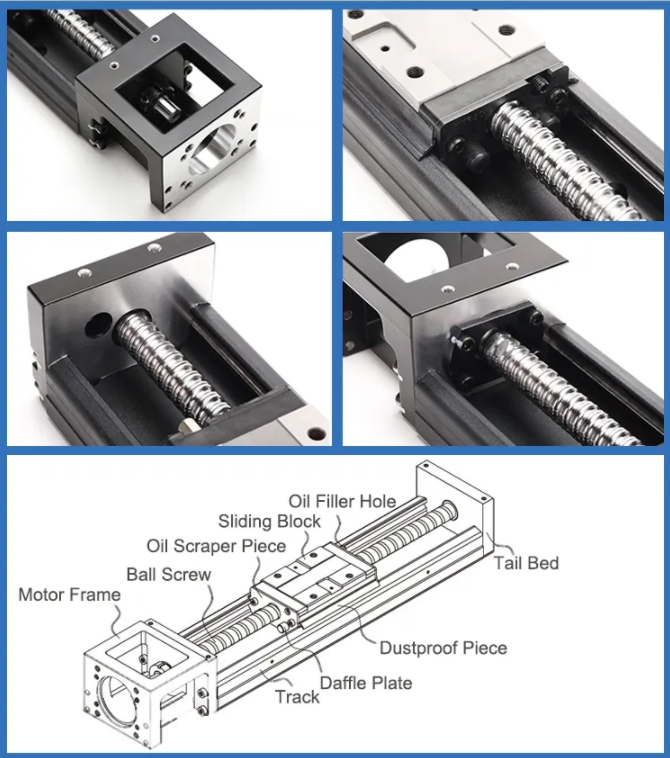 Oil Filler Hole
Sliding Block
Oil Scraper Piece
Ball Screw
Motor Frame
Tail Bed
Dustproof Piece
Daffle Plate
Track