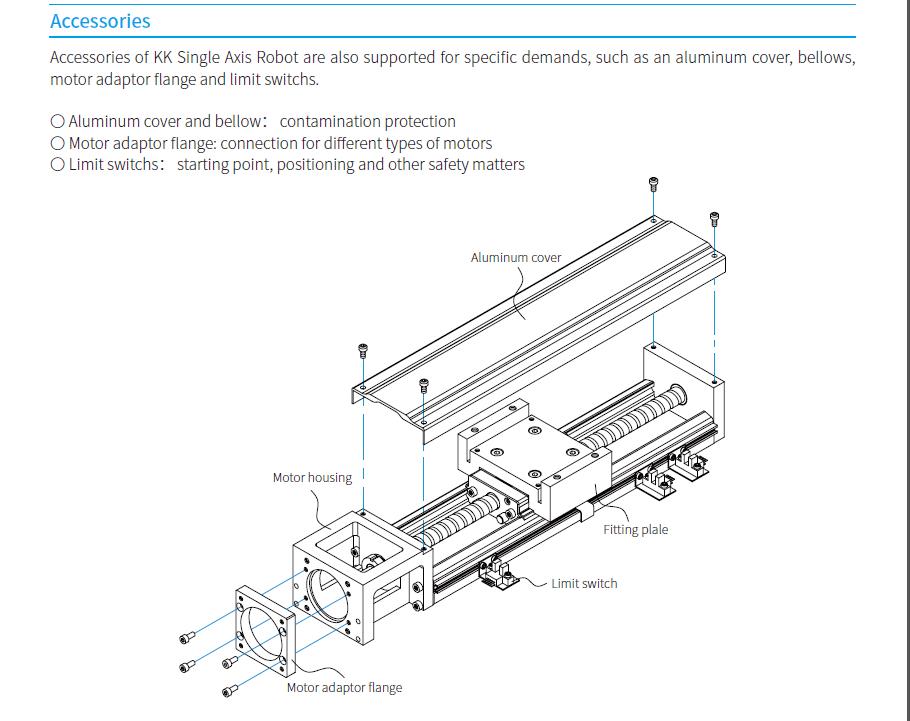 Accessories

Accessories of KK Single Axis Robot are also supported for specific demands, such as an aluminum cover, bellows, motor adaptor flange and limit switchs.

○ Aluminum cover and bellow: contamination protection
○ Motor adaptor flange: connection for different types of motors
○ Limit switchs: starting point, positioning and other safety matters

Aluminum cover

Motor housing

Fitting plale

Limit switch

Motor adaptor flange