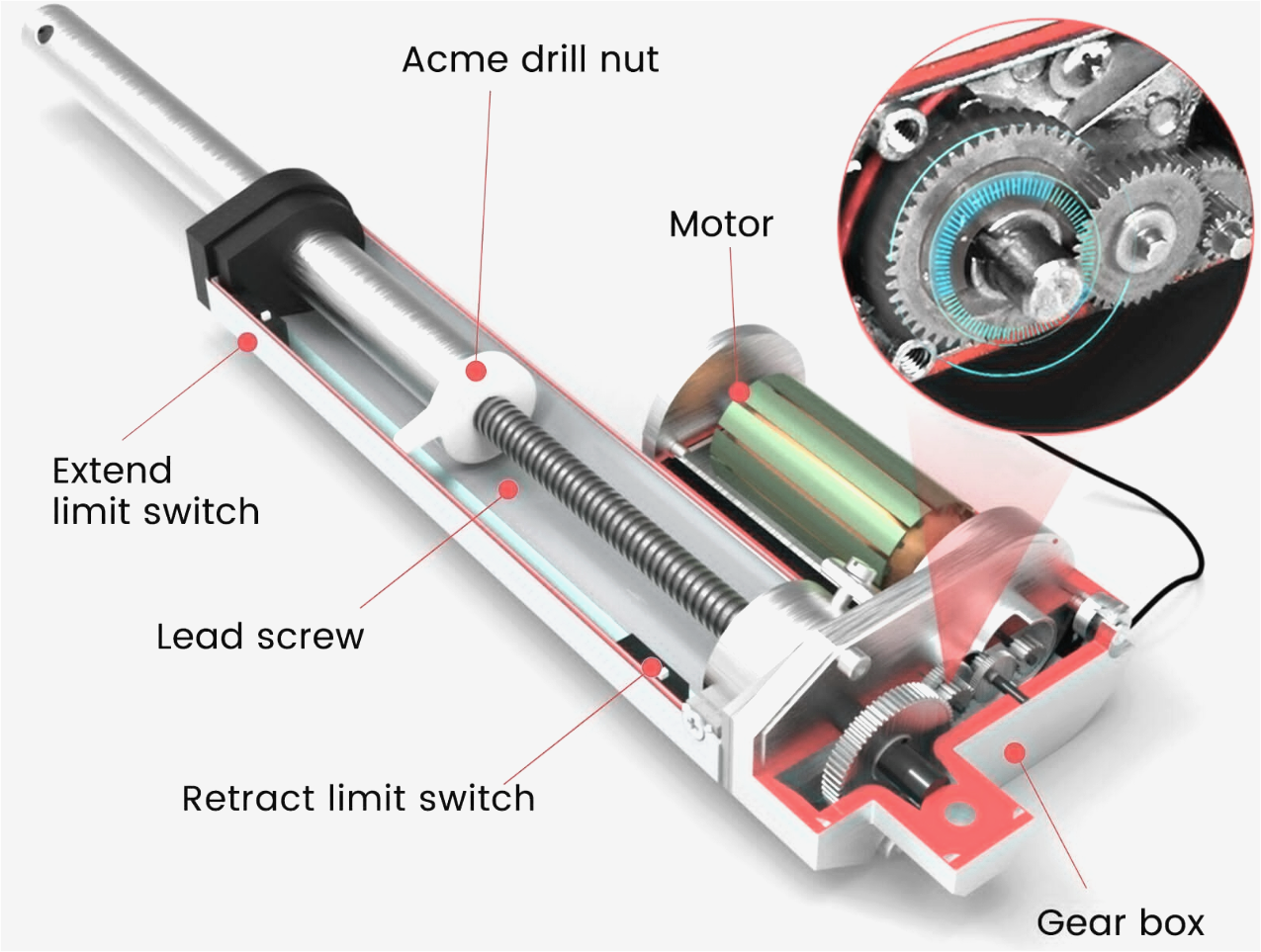 Acme drill nut

Motor

Extend limit switch

Lead screw

Retract limit switch

Gear box