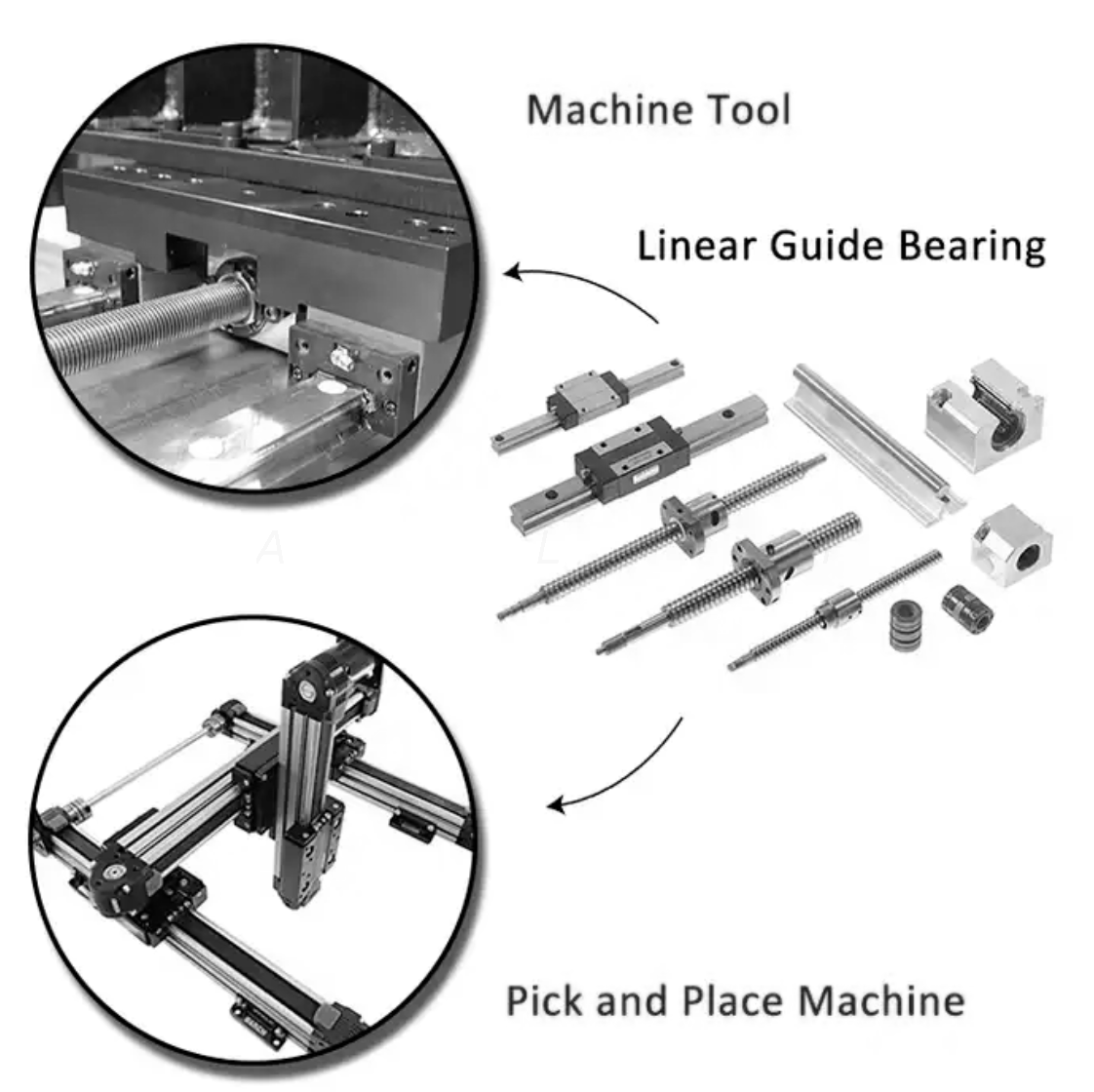 Machine Tool

Linear Guide Bearing

Pick and Place Machine